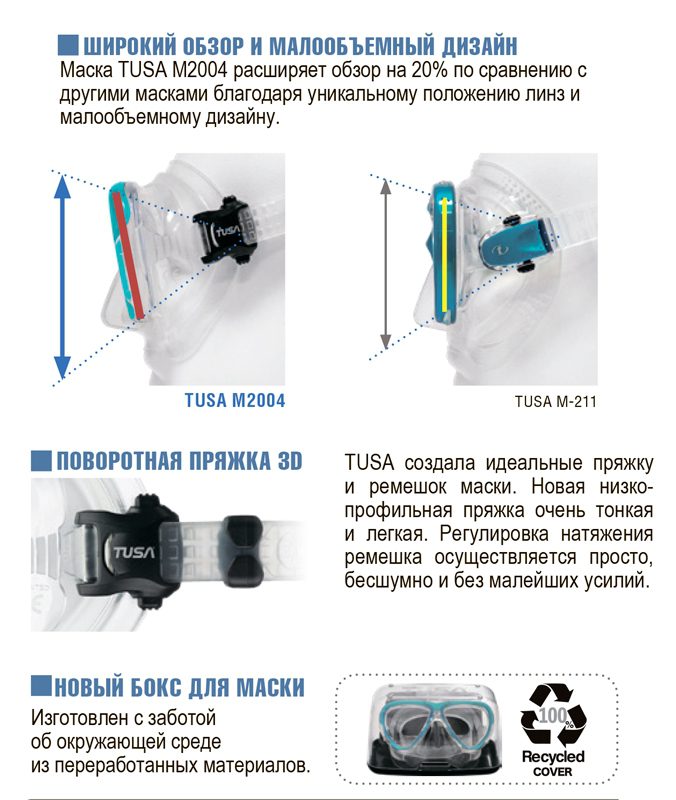 ШИРОКИЙ ОБЗОР И МАЛООБЪЕМНЫЙ ДИЗАЙН
Маска TUSA M2004 расширяет обзор на 20% по сравнению с другими масками благодаря уникальному положению линз и малообъемному дизайну.

TUSA

TUSA M2004

TUSA M-211

ПОВОРОТНАЯ ПРЯЖКА 3D

TUSA

TUSA создала идеальные пряжку и ремешок маски. Новая низкопрофильная пряжка очень тонкая и легкая. Регулировка натяжения ремешка осуществляется просто, бесшумно и без малейших усилий.

НОВЫЙ БОКС ДЛЯ МАСКИ
Изготовлен с заботой об окружающей среде из переработанных материалов.

100%
Recycled
COVER